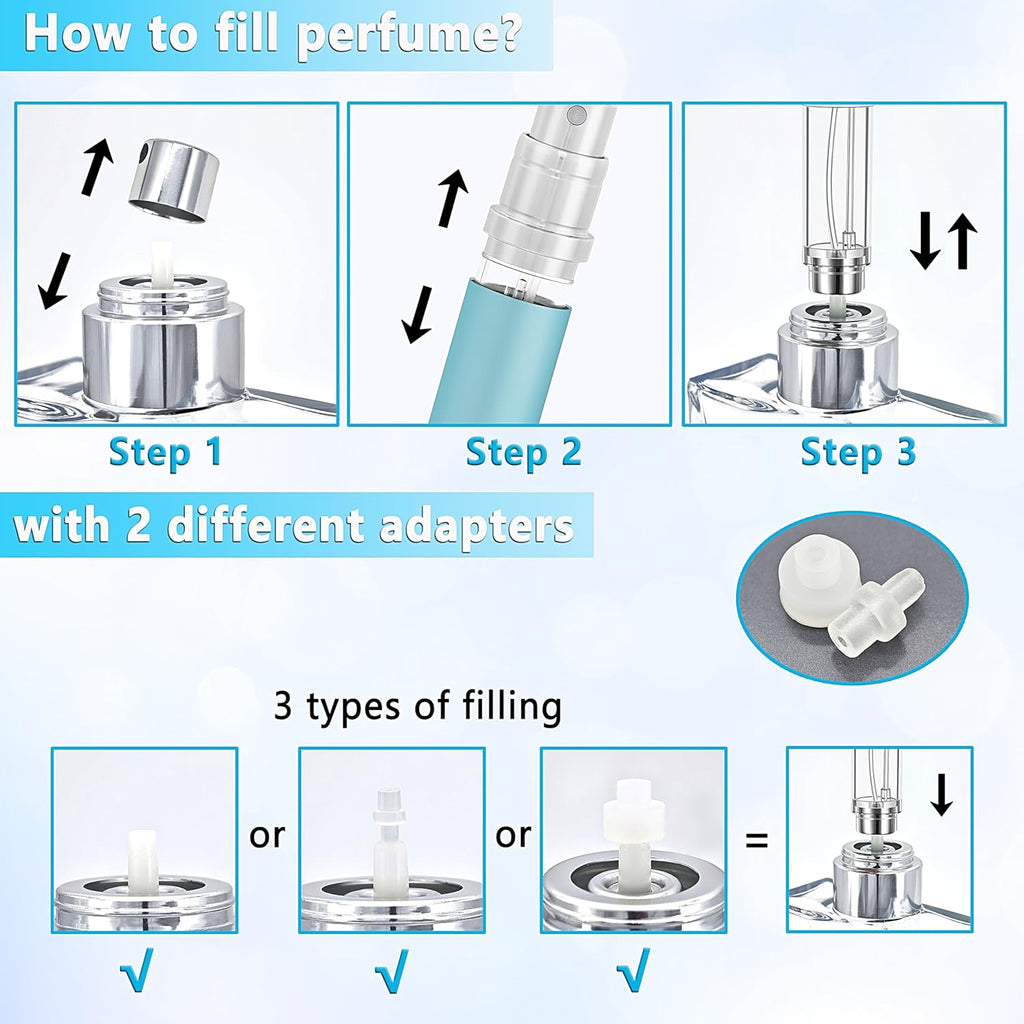 How to fill perfume?

Step 1

Step 2

Step 3

with 2 different adapters

3 types of filling

or

or

=

√

√

√