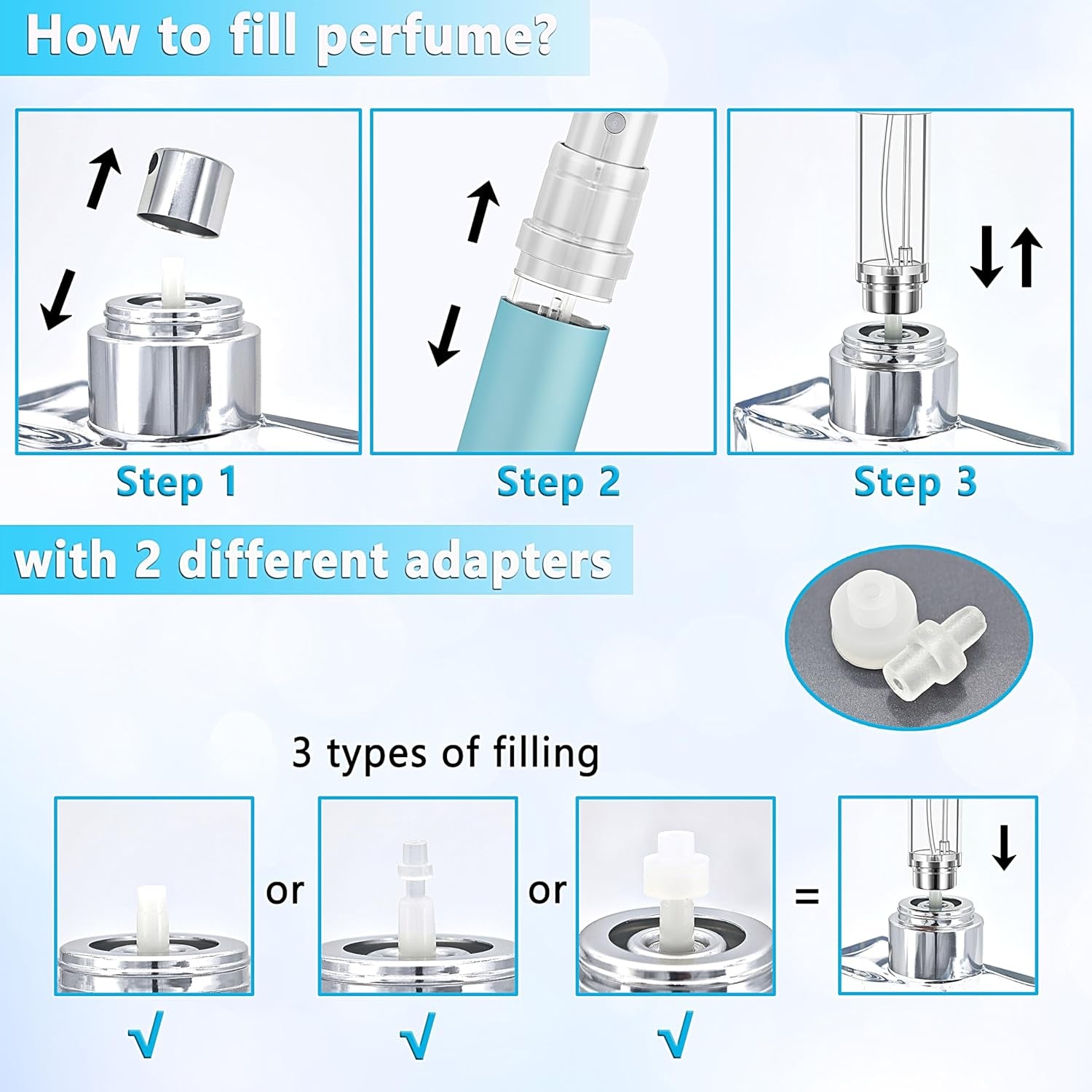 How to fill perfume?

Step 1

Step 2

Step 3

with 2 different adapters

3 types of filling

or

or

=

√

√

√